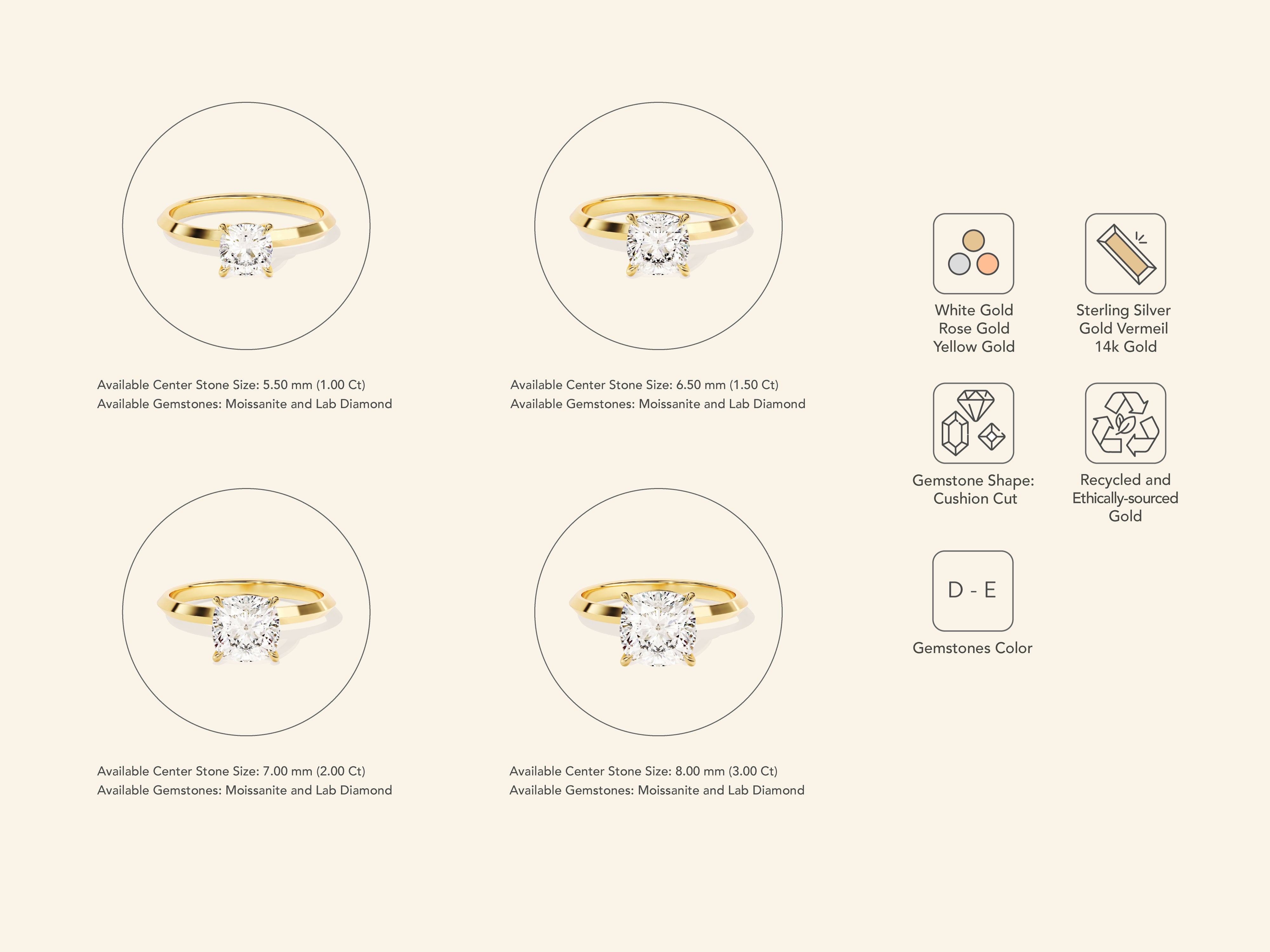 Available Center Stone Size: 5.50 mm (1.00 Ct)
Available Gemstones: Moissanite and Lab Diamond

Available Center Stone Size: 6.50 mm (1.50 Ct)
Available Gemstones: Moissanite and Lab Diamond

Available Center Stone Size: 7.00 mm (2.00 Ct)
Available Gemstones: Moissanite and Lab Diamond

Available Center Stone Size: 8.00 mm (3.00 Ct)
Available Gemstones: Moissanite and Lab Diamond

White Gold
Rose Gold
Yellow Gold

Sterling Silver
Gold Vermeil
14k Gold

Gemstone Shape:
Cushion Cut

Recycled and
Ethically-sourced
Gold

D - E

Gemstones Color