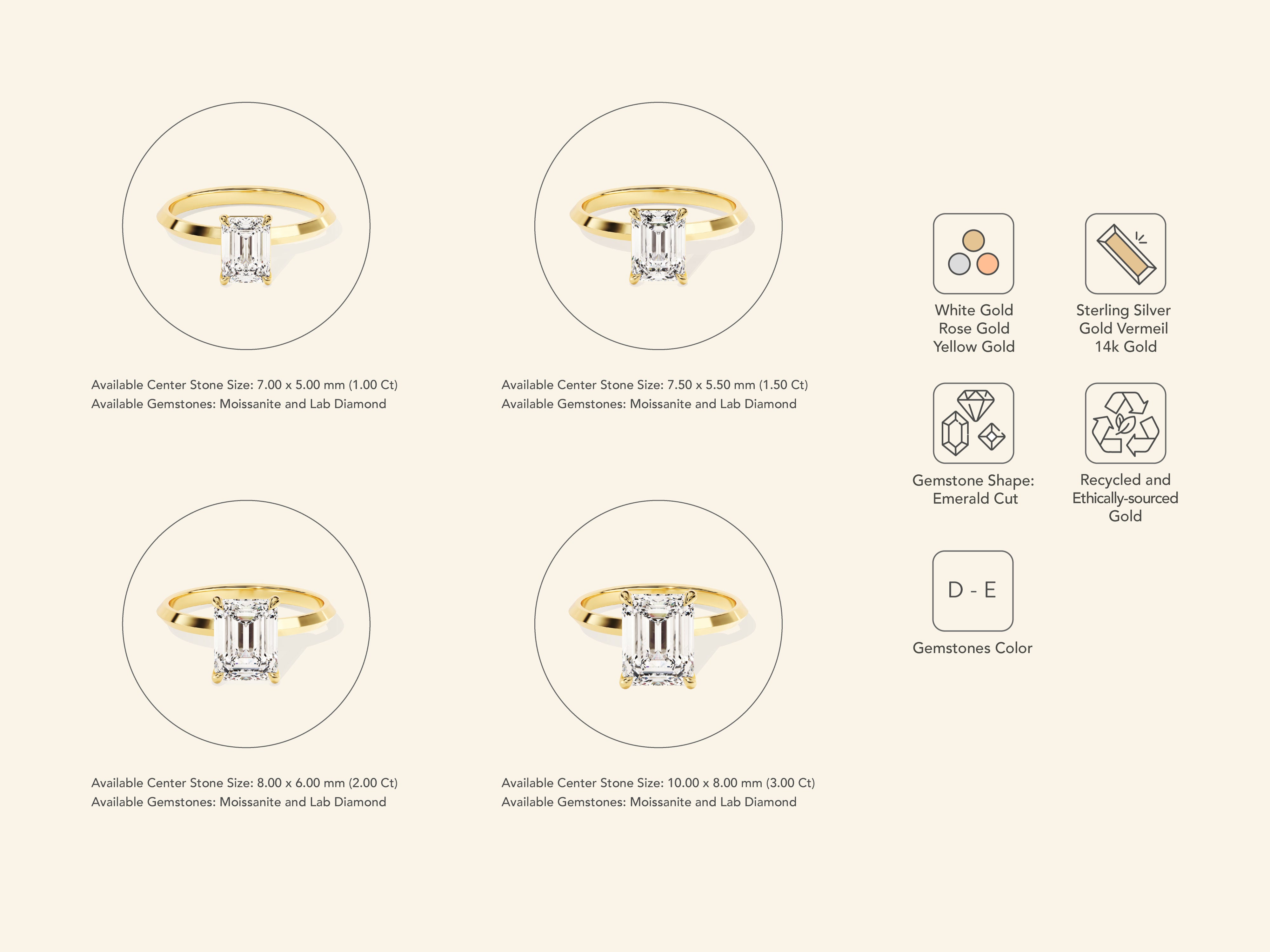 Available Center Stone Size: 7.00 x 5.00 mm (1.00 Ct)
Available Gemstones: Moissanite and Lab Diamond

Available Center Stone Size: 7.50 x 5.50 mm (1.50 Ct)
Available Gemstones: Moissanite and Lab Diamond

Available Center Stone Size: 8.00 x 6.00 mm (2.00 Ct)
Available Gemstones: Moissanite and Lab Diamond

Available Center Stone Size: 10.00 x 8.00 mm (3.00 Ct)
Available Gemstones: Moissanite and Lab Diamond

White Gold
Rose Gold
Yellow Gold

Sterling Silver
Gold Vermeil
14k Gold

Gemstone Shape:
Emerald Cut

Recycled and
Ethically-sourced
Gold

D - E

Gemstones Color