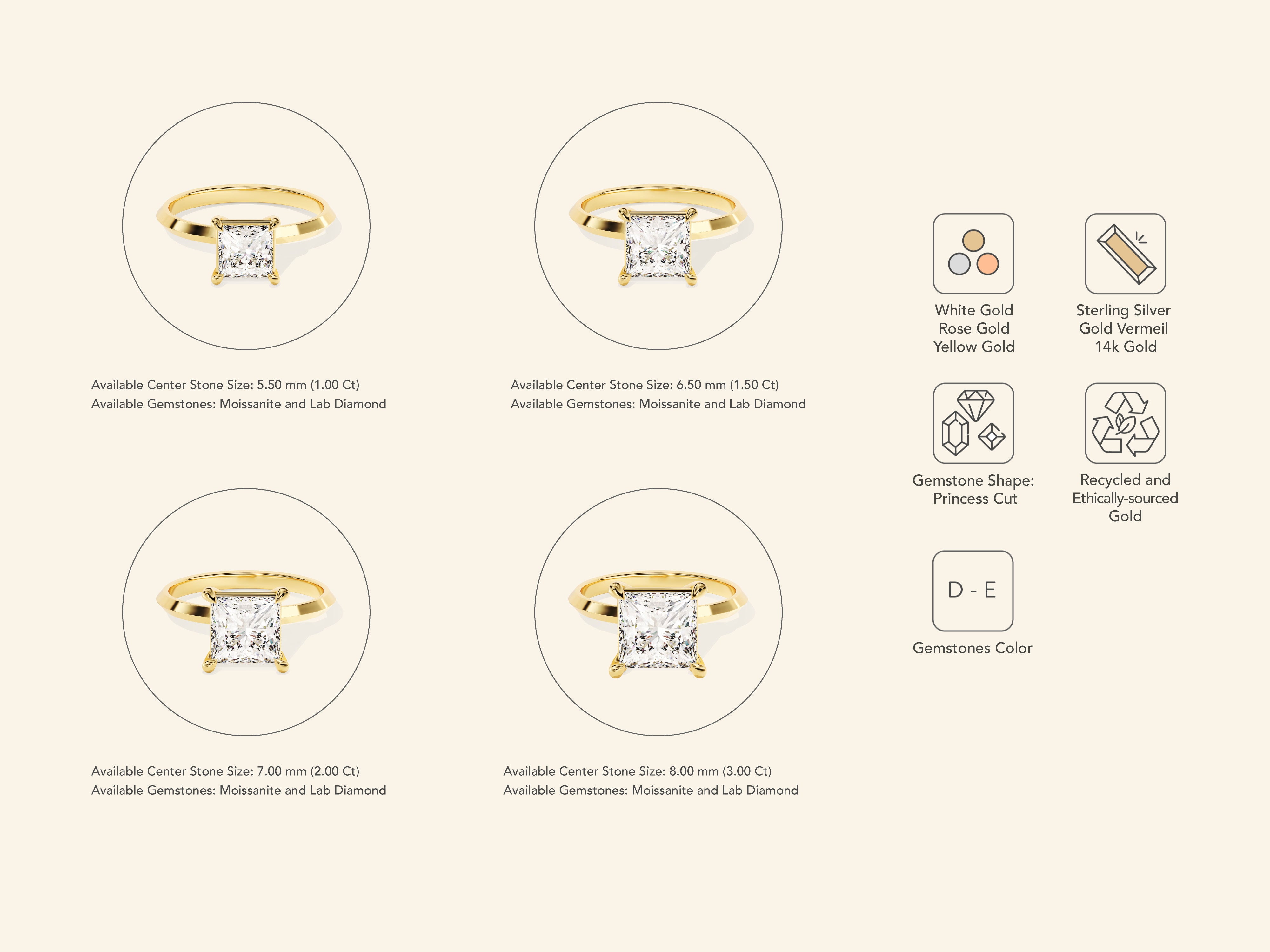 Available Center Stone Size: 5.50 mm (1.00 Ct)
Available Gemstones: Moissanite and Lab Diamond

Available Center Stone Size: 6.50 mm (1.50 Ct)
Available Gemstones: Moissanite and Lab Diamond

Available Center Stone Size: 7.00 mm (2.00 Ct)
Available Gemstones: Moissanite and Lab Diamond

Available Center Stone Size: 8.00 mm (3.00 Ct)
Available Gemstones: Moissanite and Lab Diamond

White Gold
Rose Gold
Yellow Gold

Sterling Silver
Gold Vermeil
14k Gold

Gemstone Shape:
Princess Cut

Recycled and
Ethically-sourced
Gold

D - E

Gemstones Color